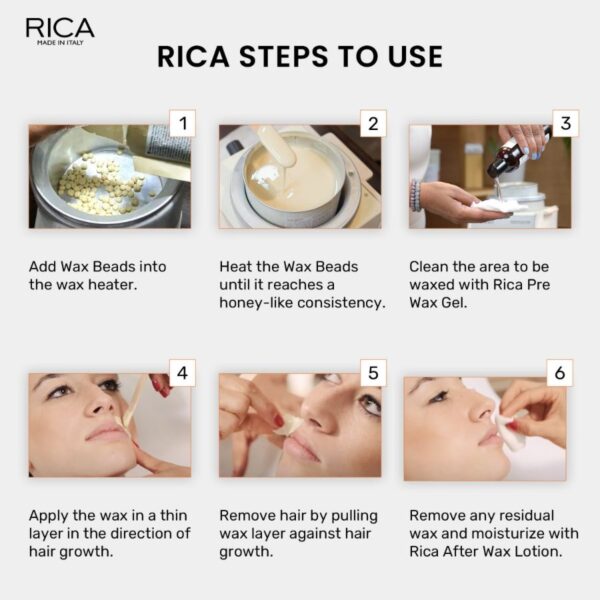 RICA
MADE IN ITALY

RICA STEPS TO USE

1

Add Wax Beads into the wax heater.

2

Heat the Wax Beads until it reaches a honey-like consistency.

3

Clean the area to be waxed with Rica Pre Wax Gel.

4

Apply the wax in a thin layer in the direction of hair growth.

5

Remove hair by pulling wax layer against hair growth.

6

Remove any residual wax and moisturize with Rica After Wax Lotion.