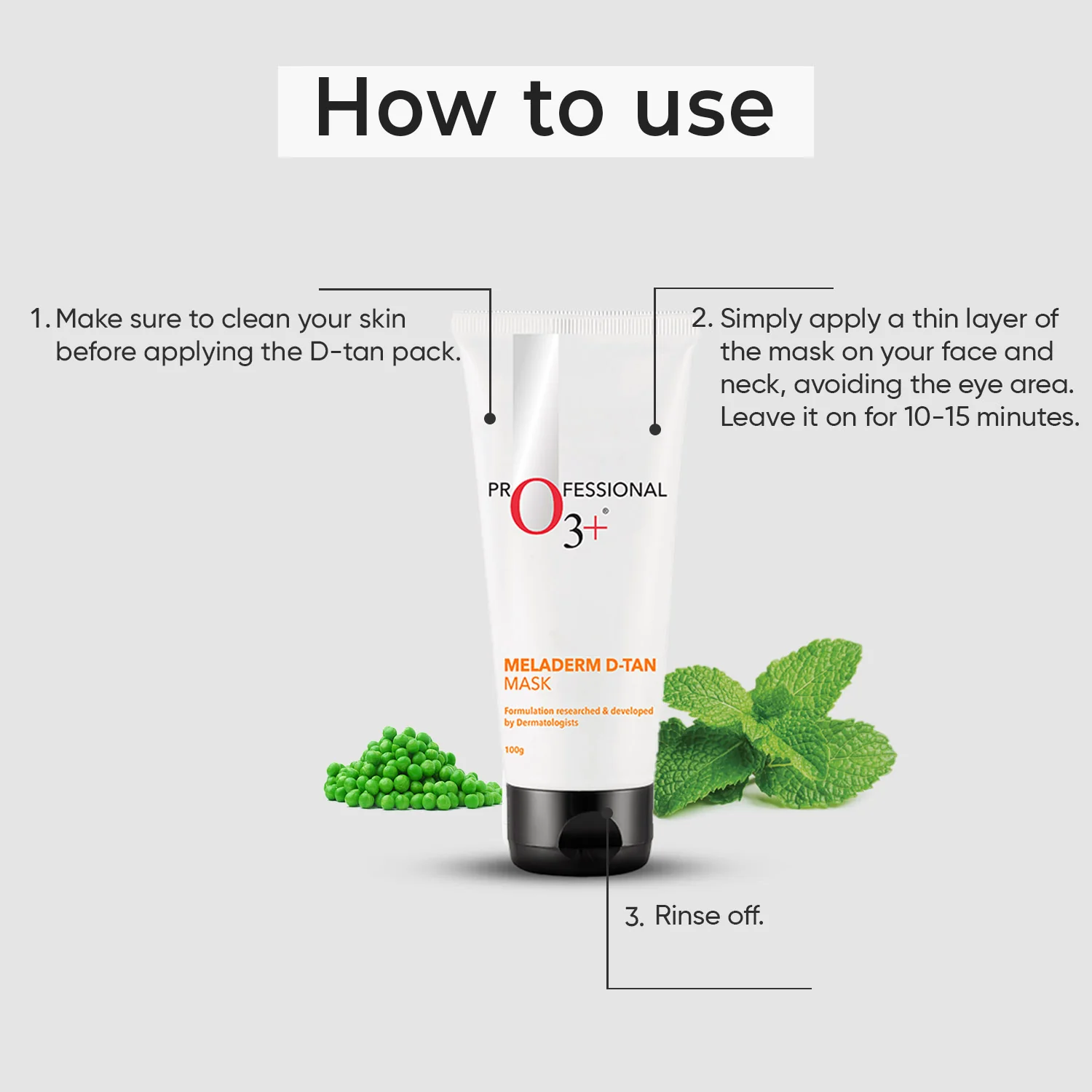 How to use

1. Make sure to clean your skin before applying the D-tan pack.

2. Simply apply a thin layer of the mask on your face and neck, avoiding the eye area. Leave it on for 10-15 minutes.

PROFESSIONAL
O3+®

MELADERM D-TAN
MASK

Formulation researched & developed by Dermatologists

100g

3. Rinse off.