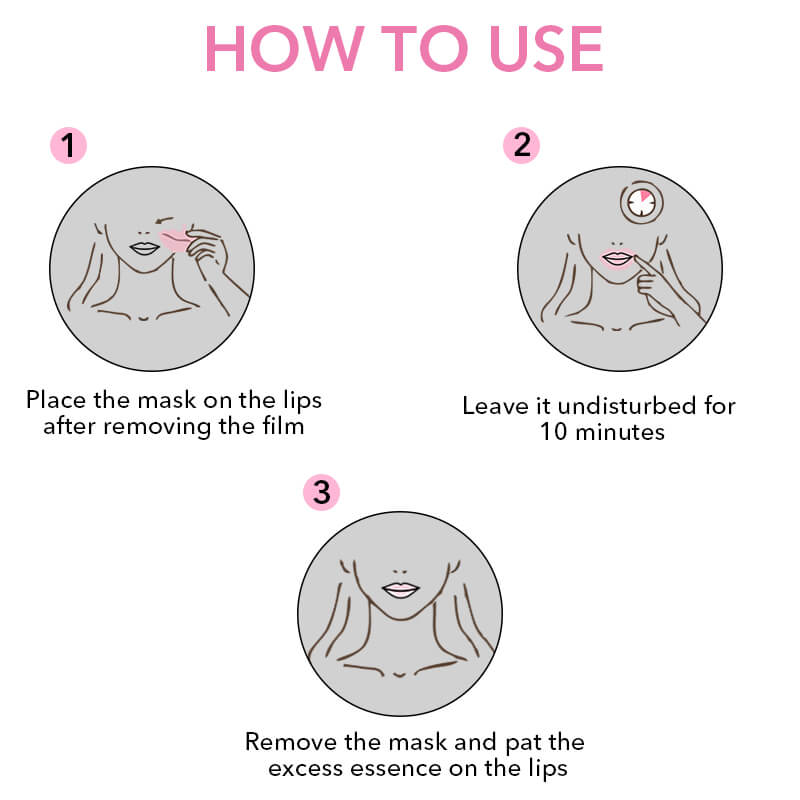 HOW TO USE

1

Place the mask on the lips after removing the film

2

Leave it undisturbed for 10 minutes

3

Remove the mask and pat the excess essence on the lips