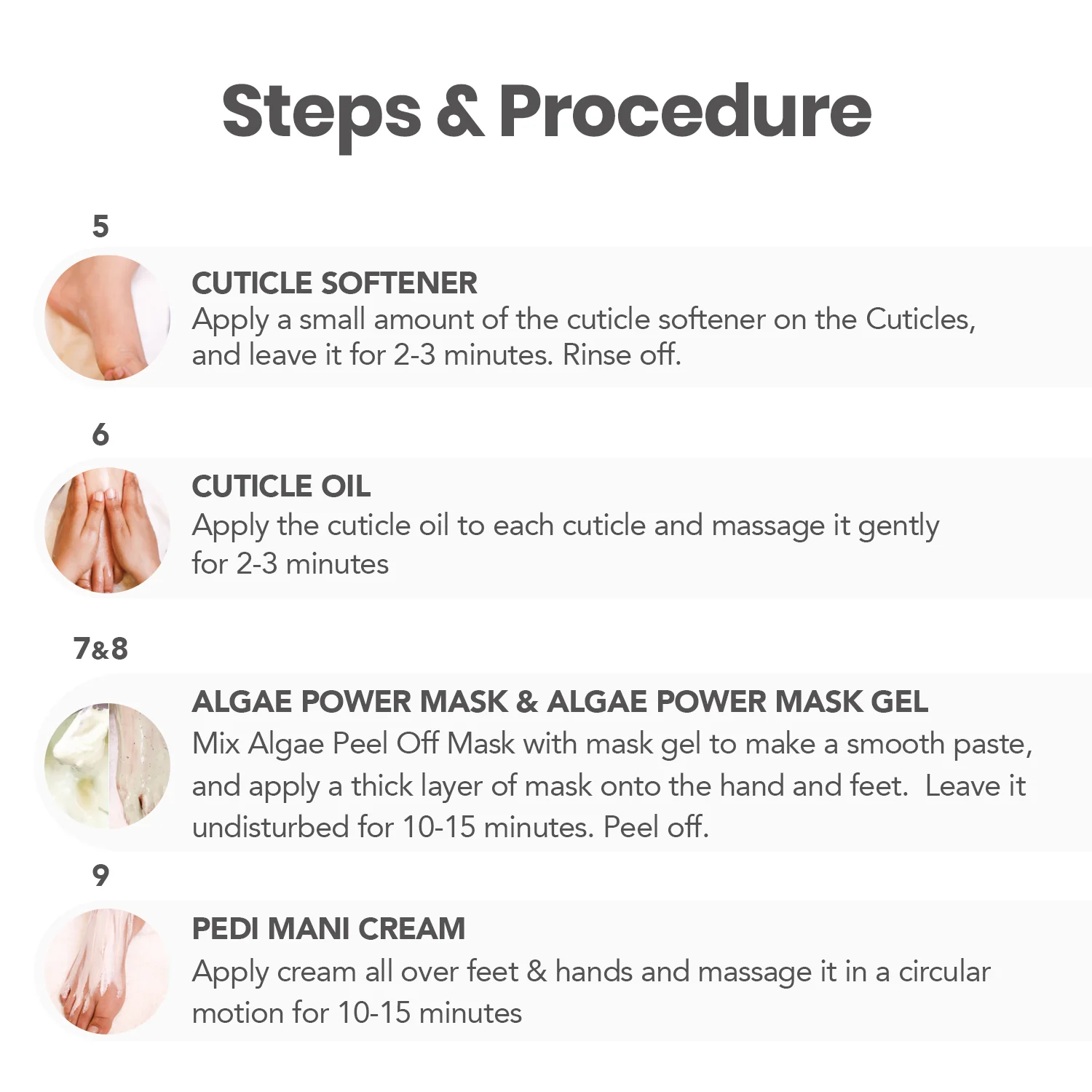 Steps & Procedure

5

CUTICLE SOFTENER
Apply a small amount of the cuticle softener on the Cuticles, and leave it for 2-3 minutes. Rinse off.

6

CUTICLE OIL
Apply the cuticle oil to each cuticle and massage it gently for 2-3 minutes

7&8

ALGAE POWER MASK & ALGAE POWER MASK GEL
Mix Algae Peel Off Mask with mask gel to make a smooth paste, and apply a thick layer of mask onto the hand and feet. Leave it undisturbed for 10-15 minutes. Peel off.

9

PEDI MANI CREAM
Apply cream all over feet & hands and massage it in a circular motion for 10-15 minutes