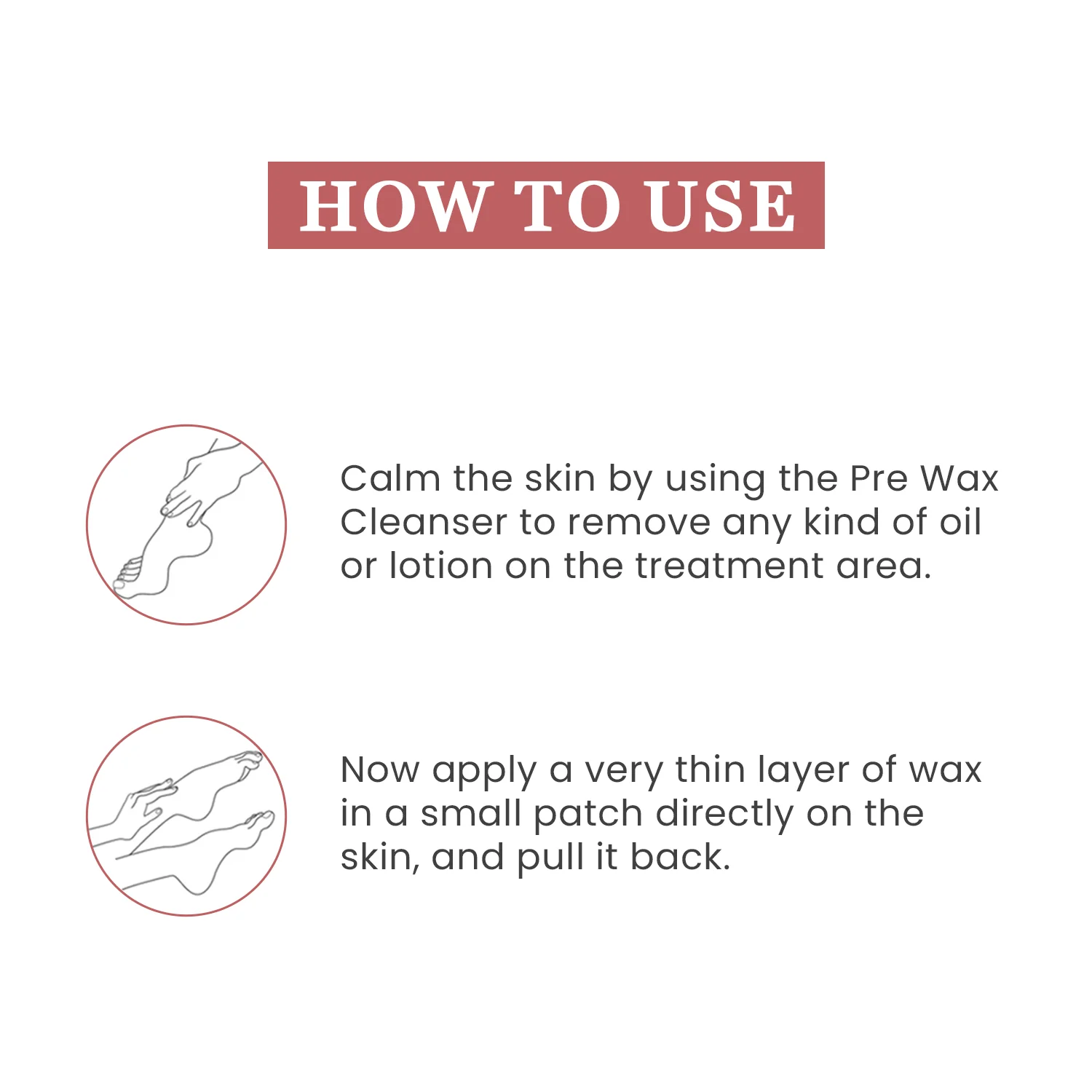 HOW TO USE

Calm the skin by using the Pre Wax Cleanser to remove any kind of oil or lotion on the treatment area.

Now apply a very thin layer of wax in a small patch directly on the skin, and pull it back.