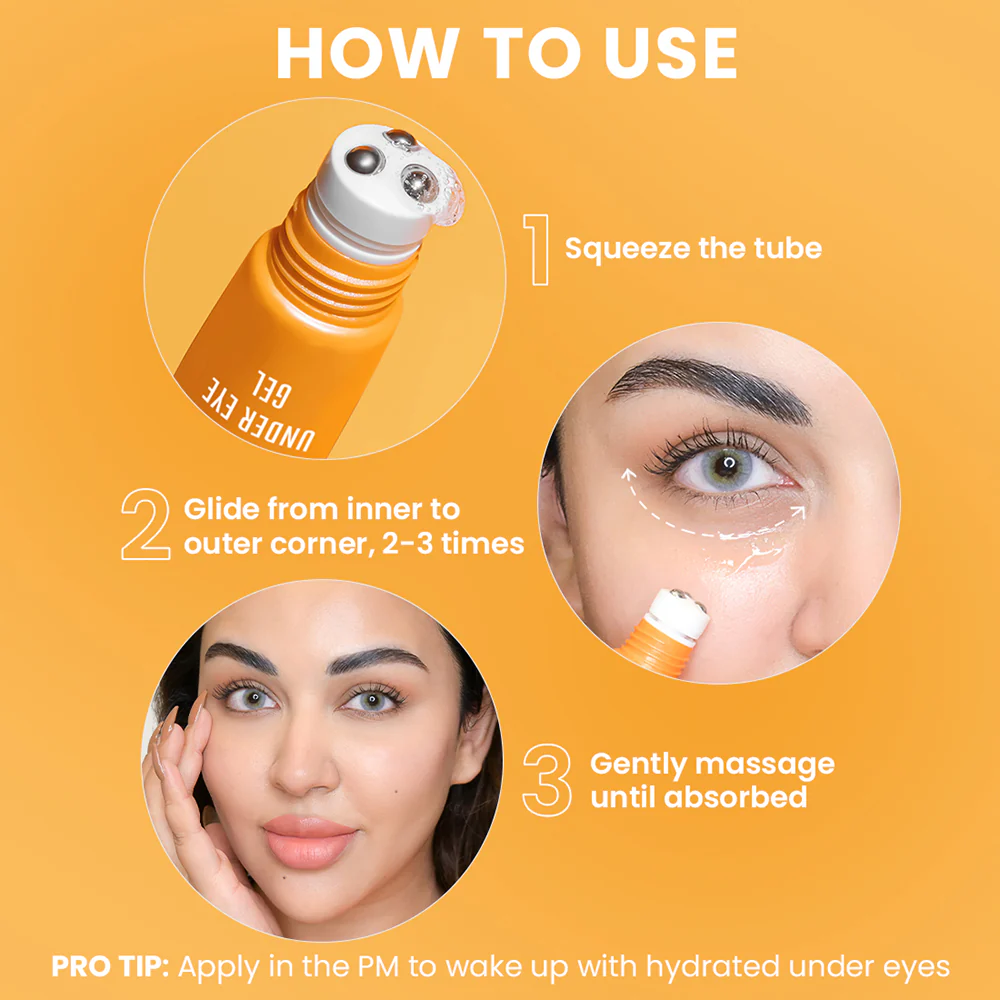 HOW TO USE

UNDER EYE GEL

1 Squeeze the tube

2 Glide from inner to outer corner, 2-3 times

3 Gently massage until absorbed

PRO TIP: Apply in the PM to wake up with hydrated under eyes