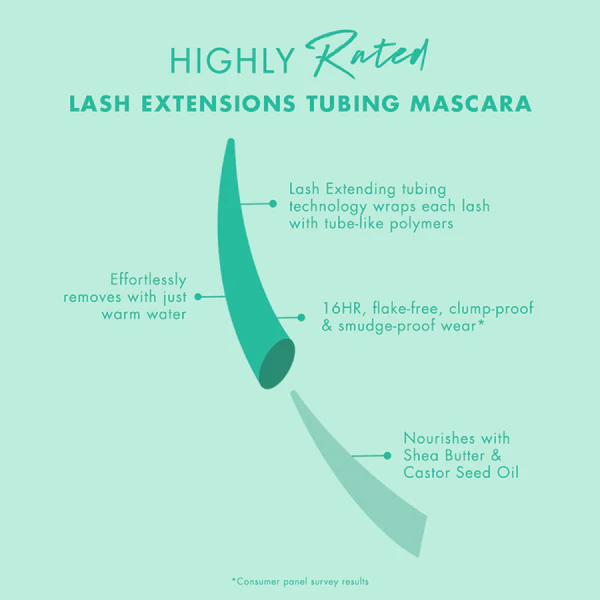 HIGHLY Rated

LASH EXTENSIONS TUBING MASCARA

Lash Extending tubing technology wraps each lash with tube-like polymers

Effortlessly removes with just warm water

16HR, flake-free, clump-proof & smudge-proof wear*

Nourishes with Shea Butter & Castor Seed Oil

*Consumer panel survey results