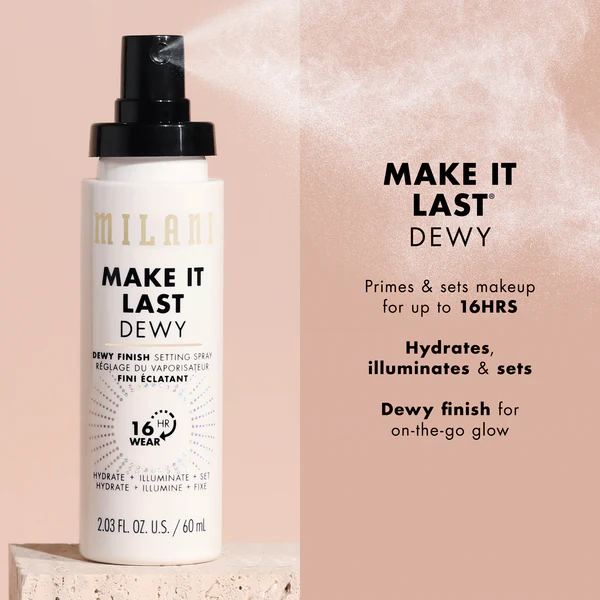 MILANI

MAKE IT LAST DEWY

DEWY FINISH SETTING SPRAY
RÉGLAGE DU VAPORISATEUR
FINI ÉCLATANT

16 HR WEAR

HYDRATE + ILLUMINATE + SET
HYDRATE + ILLUMINE + FIXE

2.03 FL. OZ. U.S. / 60 mL

MAKE IT LAST® DEWY

Primes & sets makeup for up to 16HRS

Hydrates, illuminates & sets

Dewy finish for on-the-go glow