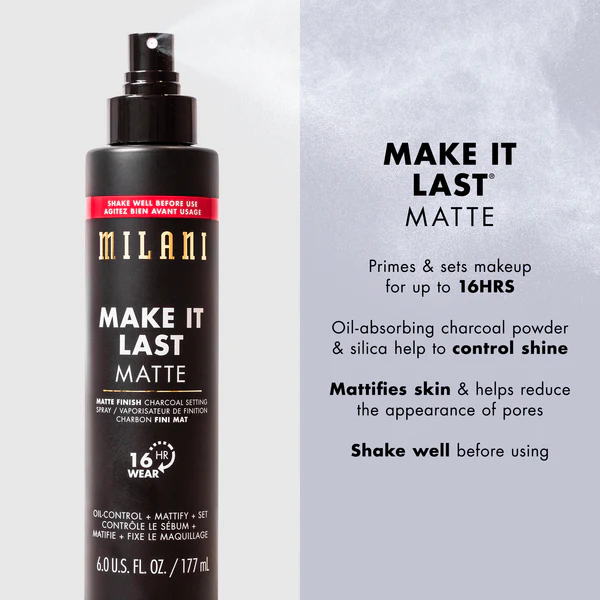 SHAKE WELL BEFORE USE
AGITEZ BIEN AVANT USAGE

MILANI

MAKE IT LAST
MATTE

MATTE FINISH CHARCOAL SETTING SPRAY / VAPORISATEUR DE FINITION CHARBON FINI MAT

16 HR WEAR

OIL-CONTROL + MATTIFY + SET
CONTRÔLE LE SÉBUM + MATIFIE + FIXE LE MAQUILLAGE

6.0 U.S. FL. OZ. / 177 mL

MAKE IT LAST®
MATTE

Primes & sets makeup for up to 16HRS

Oil-absorbing charcoal powder & silica help to control shine

Mattifies skin & helps reduce the appearance of pores

Shake well before using