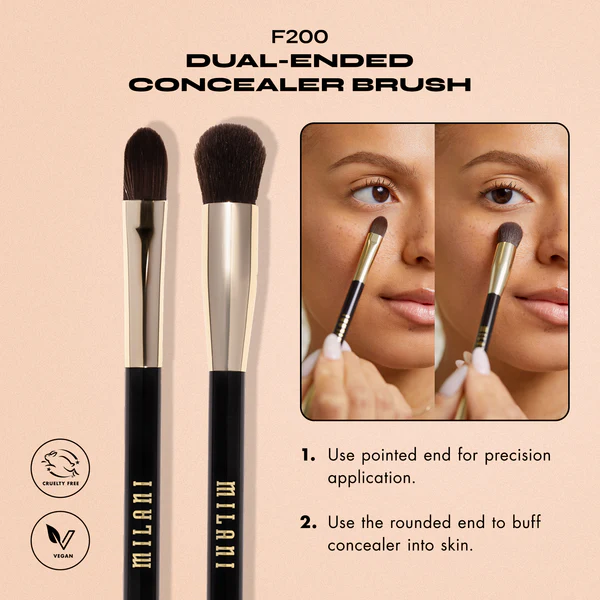 F200
DUAL-ENDED
CONCEALER BRUSH

CRUELTY FREE

VEGAN

MILANI

MILANI

1. Use pointed end for precision application.

2. Use the rounded end to buff concealer into skin.