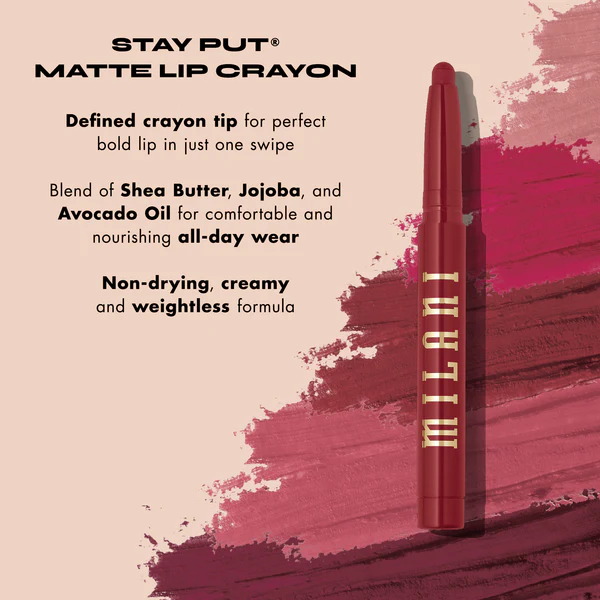 STAY PUT®
MATTE LIP CRAYON

Defined crayon tip for perfect bold lip in just one swipe

Blend of Shea Butter, Jojoba, and Avocado Oil for comfortable and nourishing all-day wear

Non-drying, creamy and weightless formula

MILANI