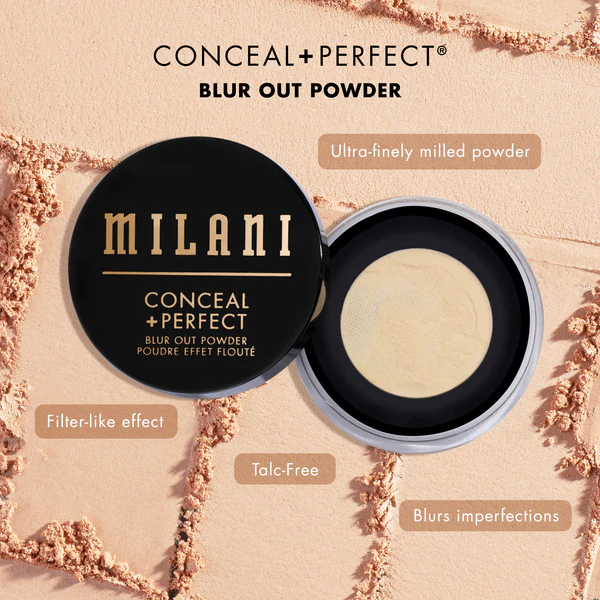 CONCEAL+PERFECT®
BLUR OUT POWDER

Ultra-finely milled powder

MILANI
CONCEAL
+PERFECT
BLUR OUT POWDER
POUDRE EFFET FLOUTÉ

Filter-like effect

Talc-Free

Blurs imperfections