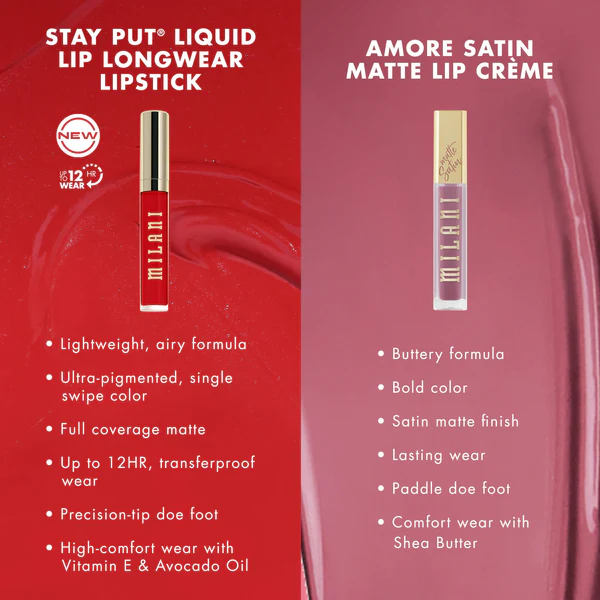 STAY PUT® LIQUID LIP LONGWEAR LIPSTICK

NEW

UP TO 12 HR WEAR

MILANI

• Lightweight, airy formula
• Ultra-pigmented, single swipe color
• Full coverage matte
• Up to 12HR, transferproof wear
• Precision-tip doe foot
• High-comfort wear with Vitamin E & Avocado Oil

AMORE SATIN MATTE LIP CRÈME

matte Satin

MILANI

• Buttery formula
• Bold color
• Satin matte finish
• Lasting wear
• Paddle doe foot
• Comfort wear with Shea Butter