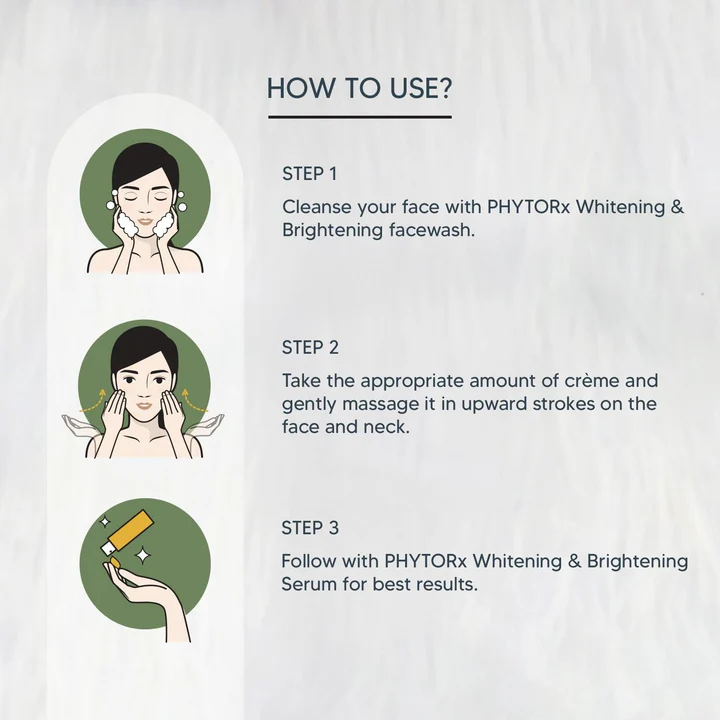 HOW TO USE?

STEP 1

Cleanse your face with PHYTORx Whitening & Brightening facewash.

STEP 2

Take the appropriate amount of crème and gently massage it in upward strokes on the face and neck.

STEP 3

Follow with PHYTORx Whitening & Brightening Serum for best results.